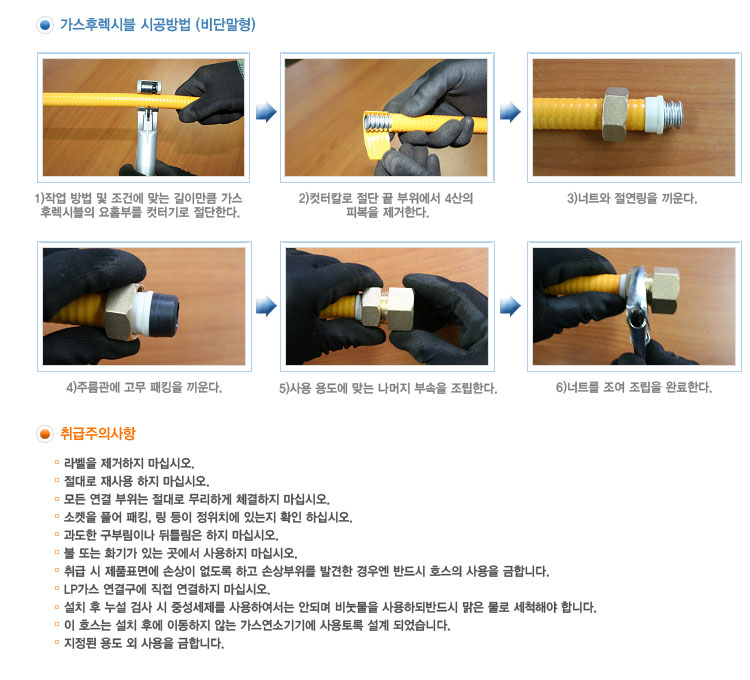 가스후렉시블 시공방법 (비단말형)

1)작업 방법 및 조건에 맞는 길이만큼 가스 후렉시블의 요홈부를 컷터기로 절단한다.

2)컷터칼로 절단 끝 부위에서 4산의 피복을 제거한다.

3)너트와 절연링을 끼운다.

4)주름관에 고무 패킹을 끼운다.

5)사용 용도에 맞는 나머지 부속을 조립한다.

6)너트를 조여 조립을 완료한다.

취급주의사항

라벨을 제거하지 마십시오.
절대로 재사용 하지 마십시오.
모든 연결 부위는 절대로 무리하게 체결하지 마십시오.
소켓을 풀어 패킹, 링 등이 정위치에 있는지 확인 하십시오.
과도한 구부림이나 뒤틀림은 하지 마십시오.
불 또는 화기가 있는 곳에서 사용하지 마십시오.
취급 시 제품표면에 손상이 없도록 하고 손상부위를 발견한 경우엔 반드시 호스의 사용을 금합니다.
LP가스 연결구에 직접 연결하지 마십시오.
설치 후 누설 검사 시 중성세제를 사용하여서는 안되며 비눗물을 사용하되반드시 맑은 물로 세척해야 합니다.
이 호스는 설치 후에 이동하지 않는 가스연소기기에 사용토록 설계 되었습니다.
지정된 용도 외 사용을 금합니다.